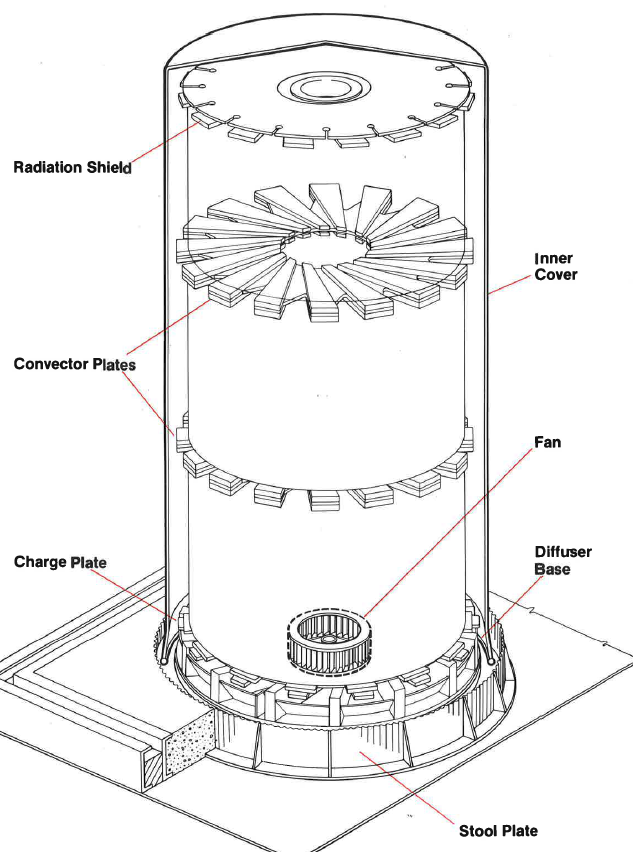 Radiation Shield

Inner Cover

Convector Plates

Fan

Charge Plate

Diffuser Base

Stool Plate